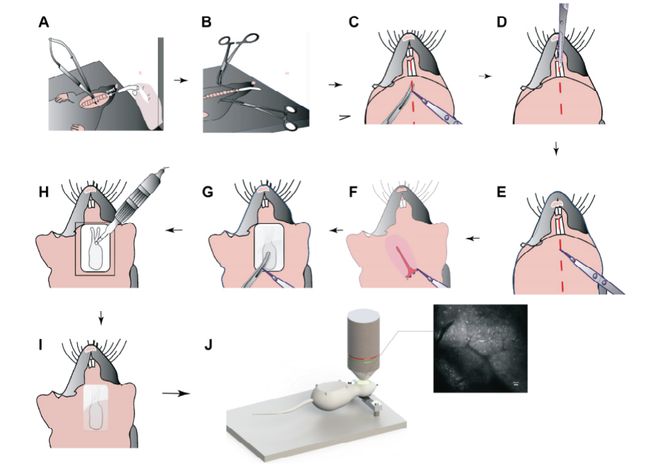 A
B
C
D
H
G
F
E
I
J